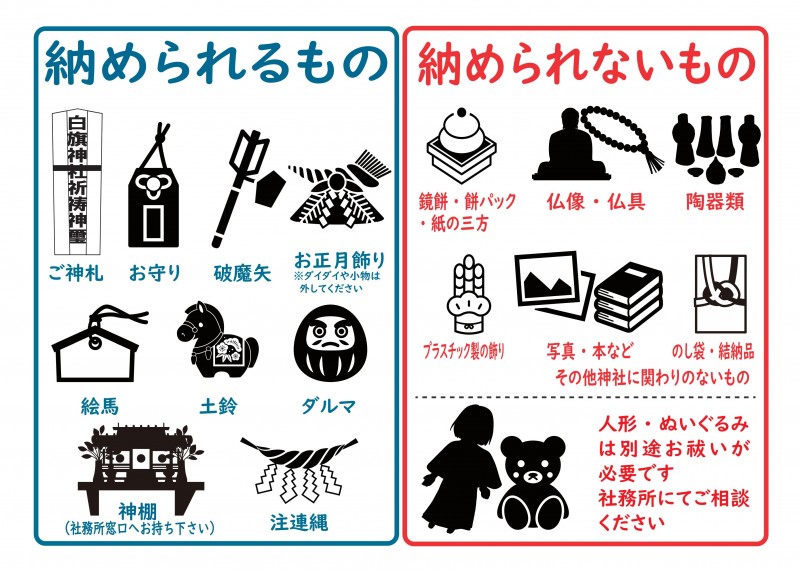 納められるもの

白旗神社祈祷神璽

ご神札

お守り

破魔矢

お正月飾り
※ダイダイや小物は外してください

絵馬

土鈴

ダルマ

神棚
（社務所窓口へお持ち下さい）

注連縄

納められないもの

鏡餅・餅パック・紙の三方

仏像・仏具

陶器類

プラスチック製の飾り

写真・本など

のし袋・結納品

その他神社に関わりのないもの

人形・ぬいぐるみは別途お祓いが必要です
社務所にてご相談ください